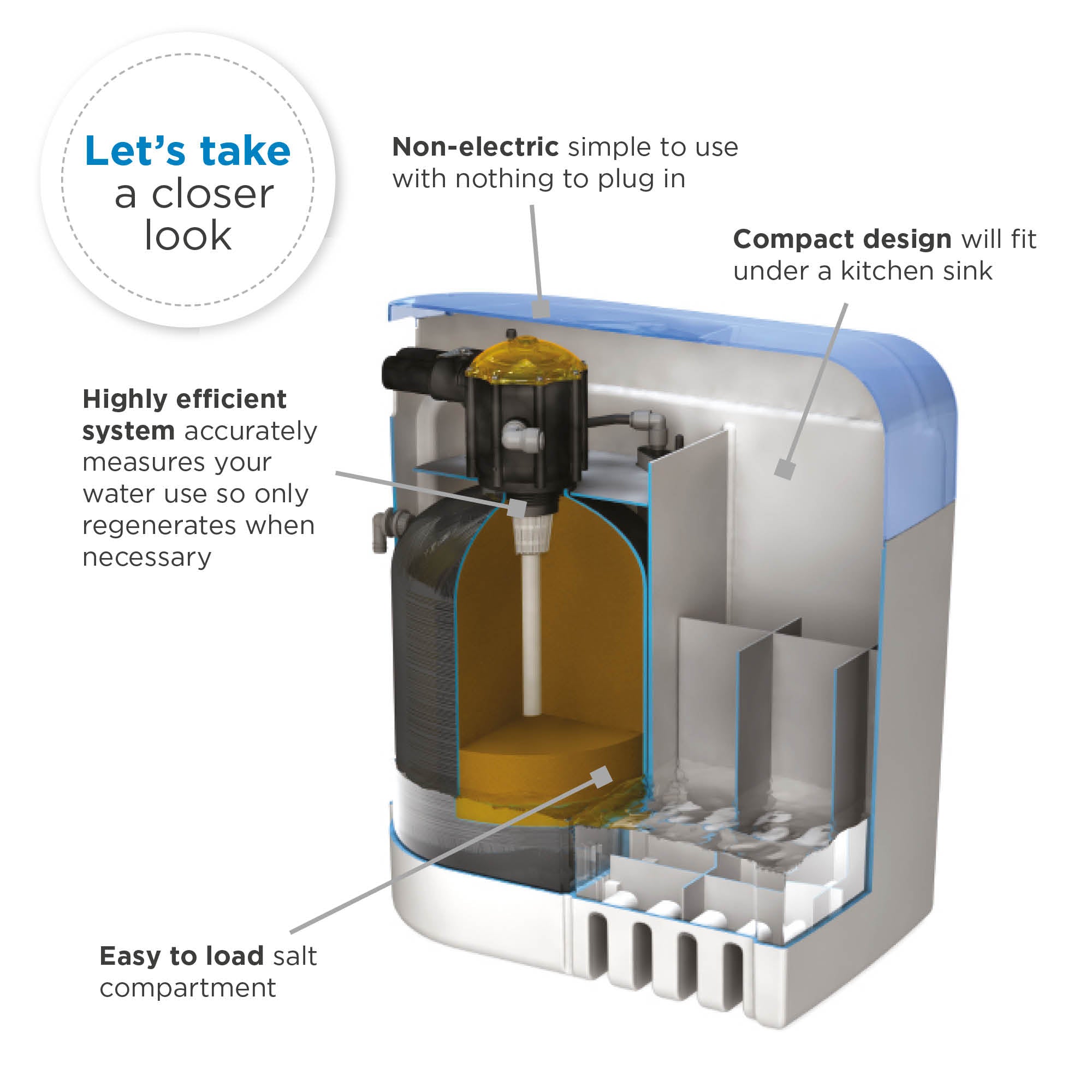 Let's take a closer look

Non-electric simple to use with nothing to plug in

Compact design will fit under a kitchen sink

Highly efficient system accurately measures your water use so only regenerates when necessary

Easy to load salt compartment